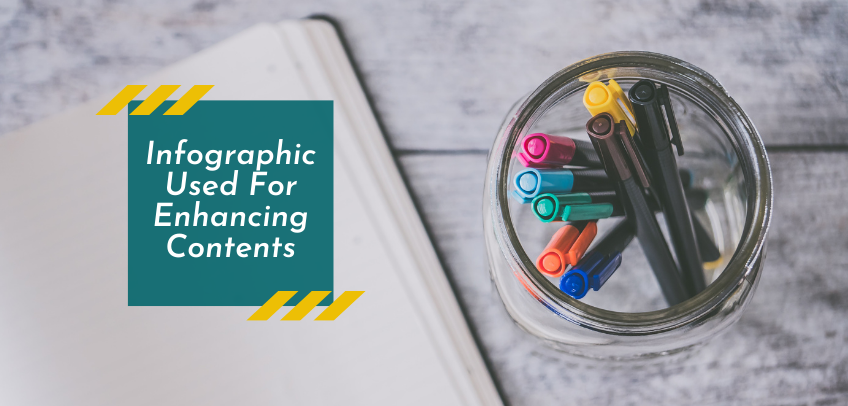 Infographic Used For Enhancing Contents